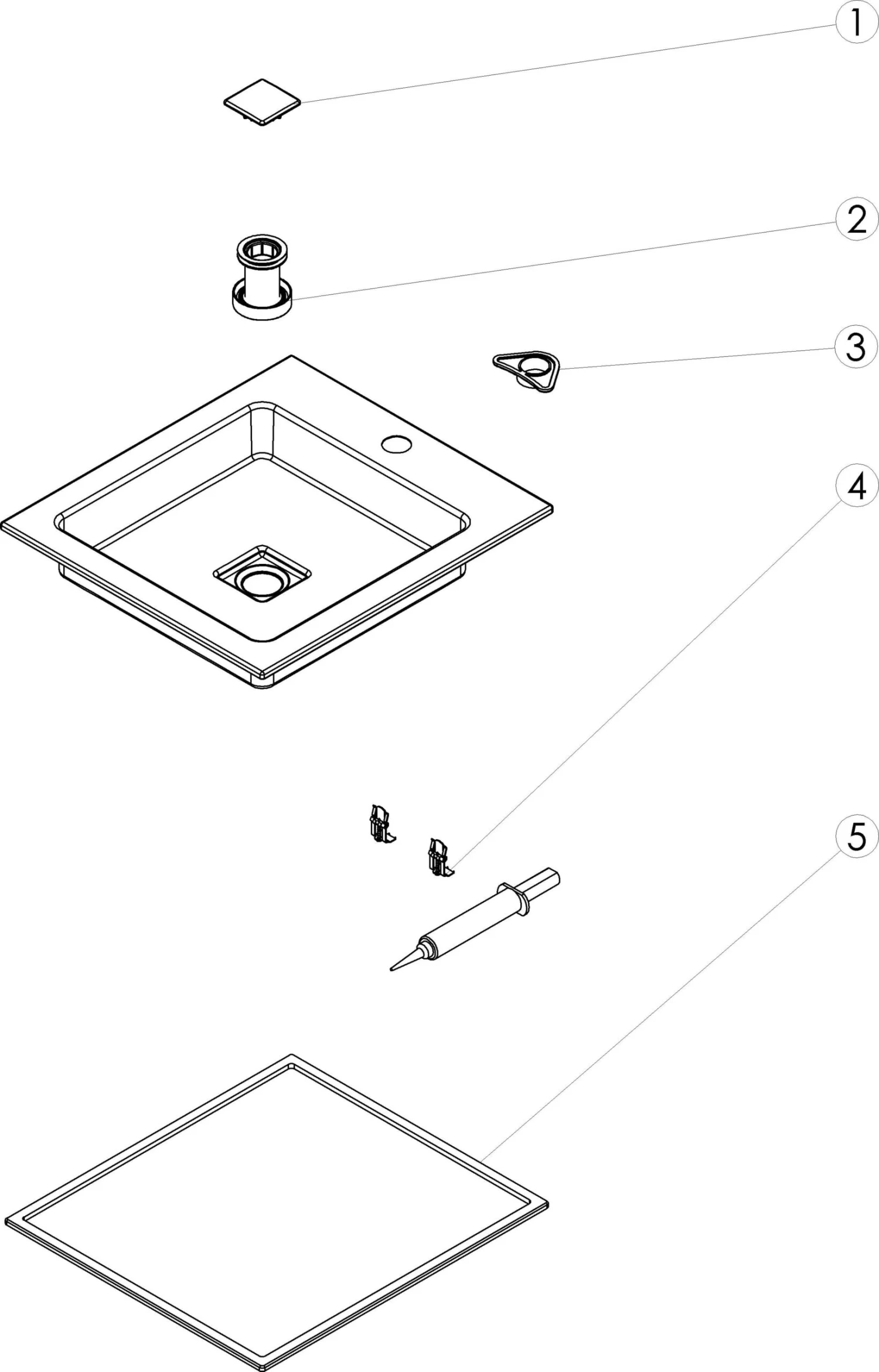 1
2
3
4
5