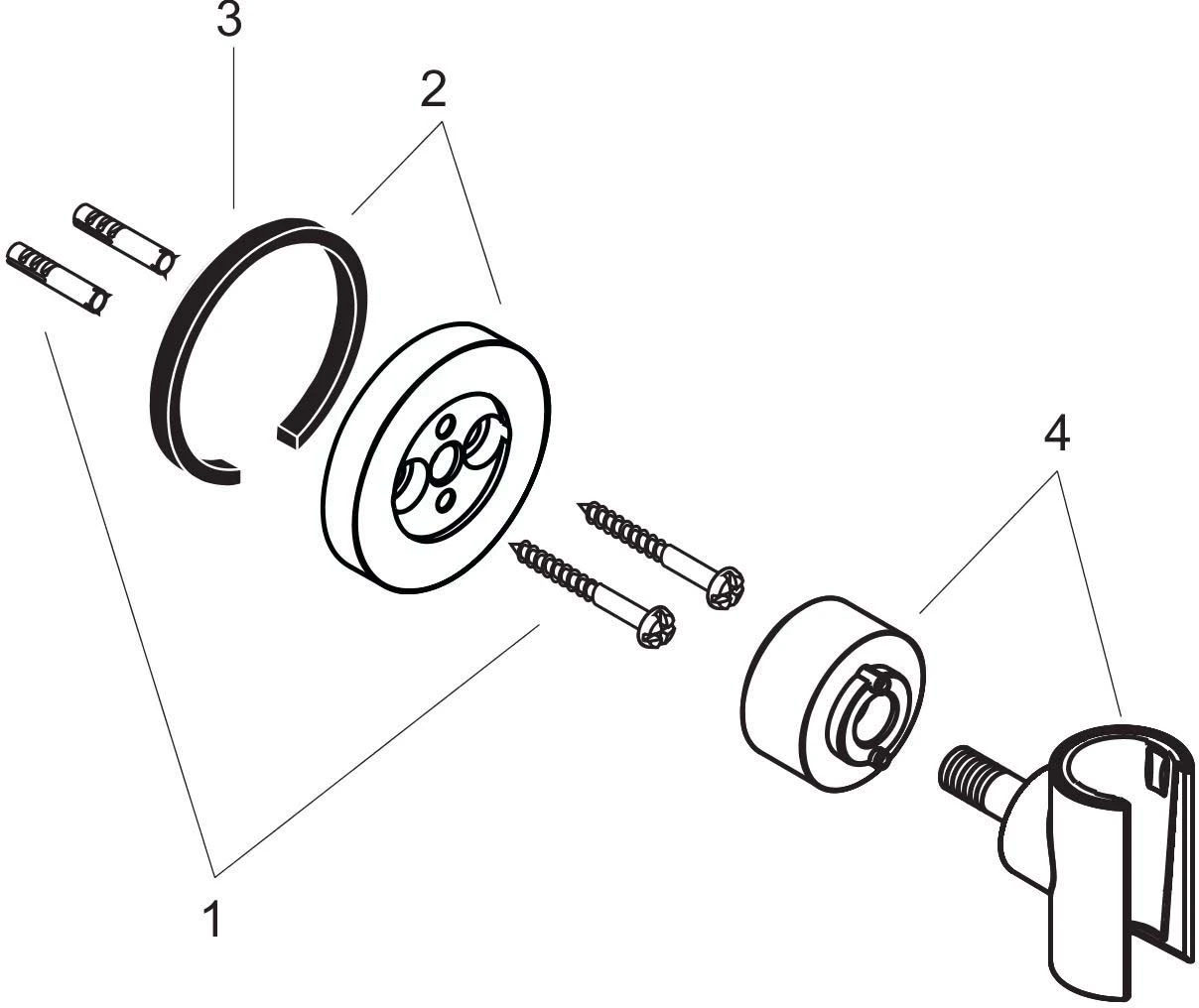 3
2
4
1