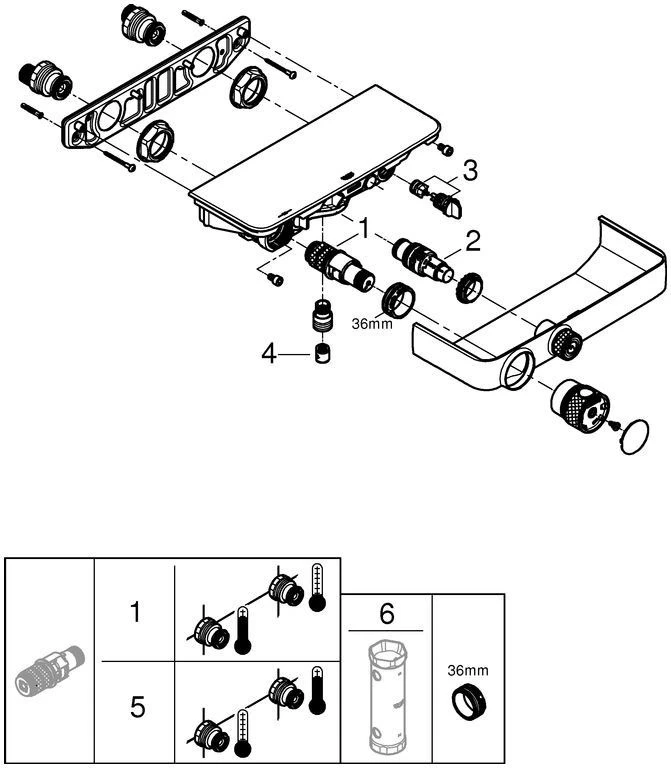 3
1
2
36mm
4

1
5
6
36mm