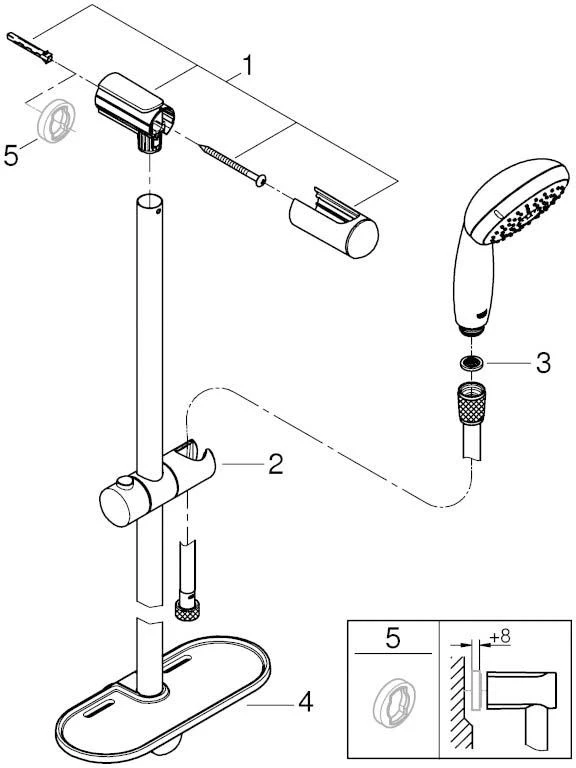 1
5
3
2
4
5
+8