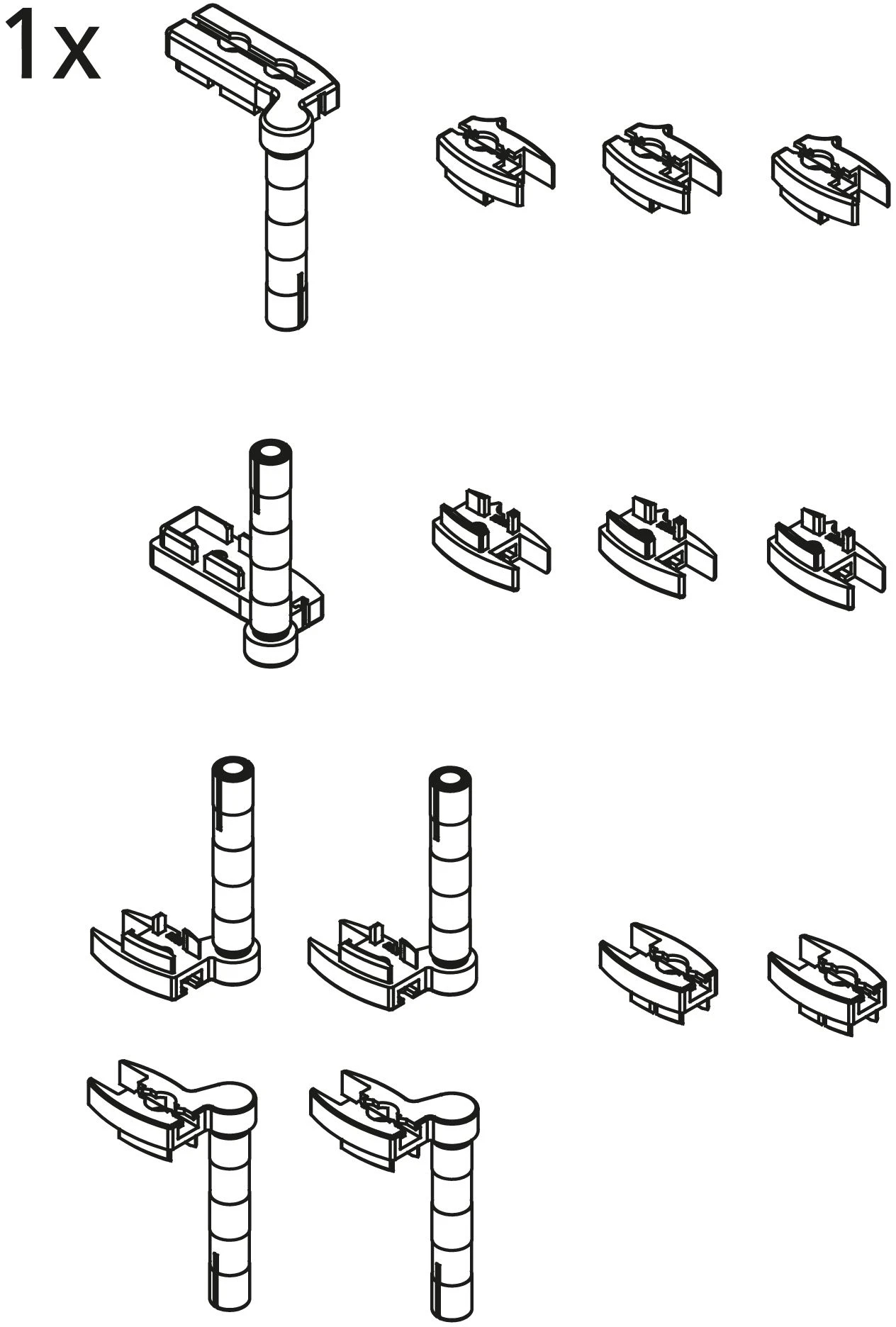 1x