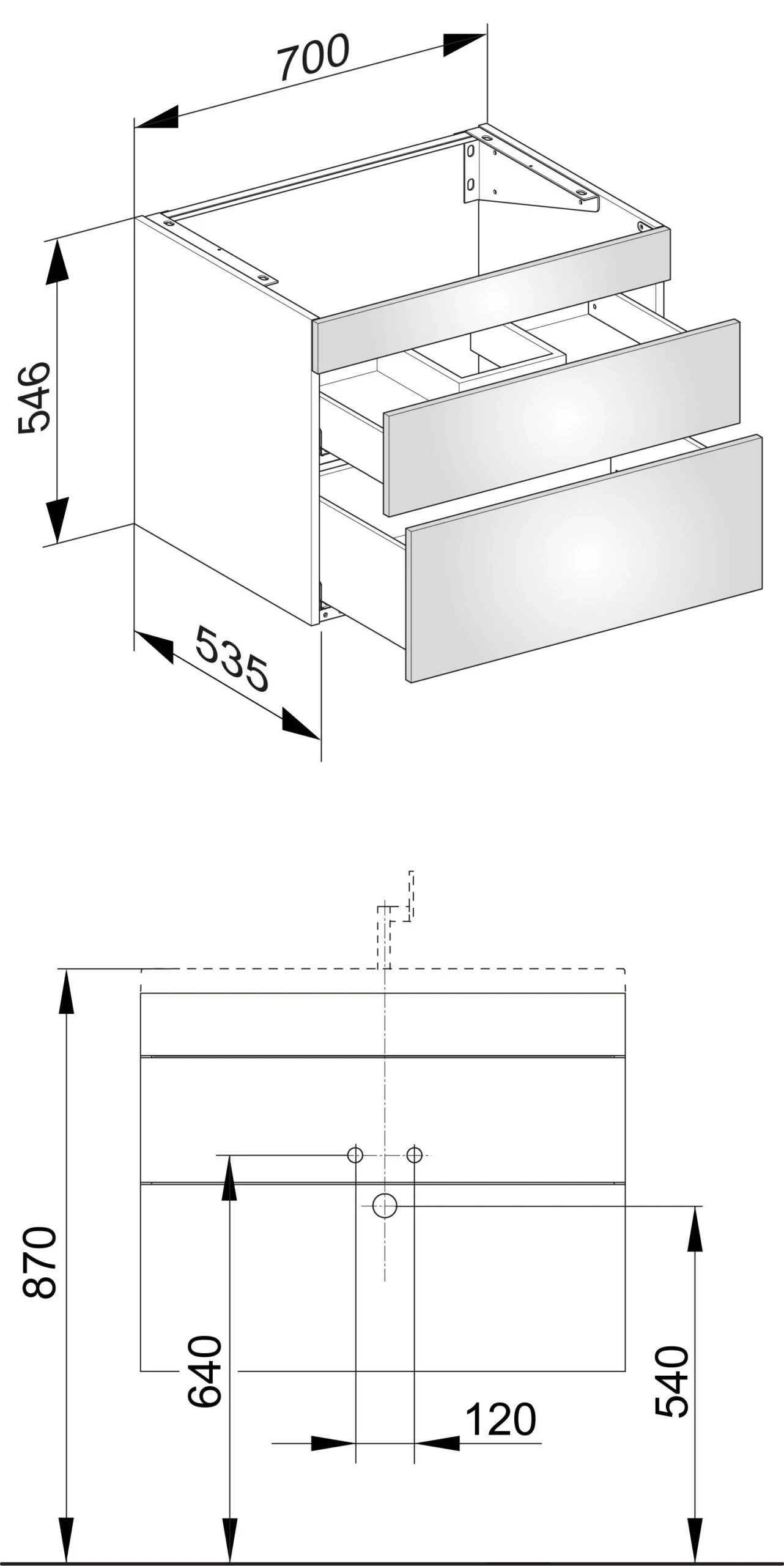 700

546

535

870

640

120

540