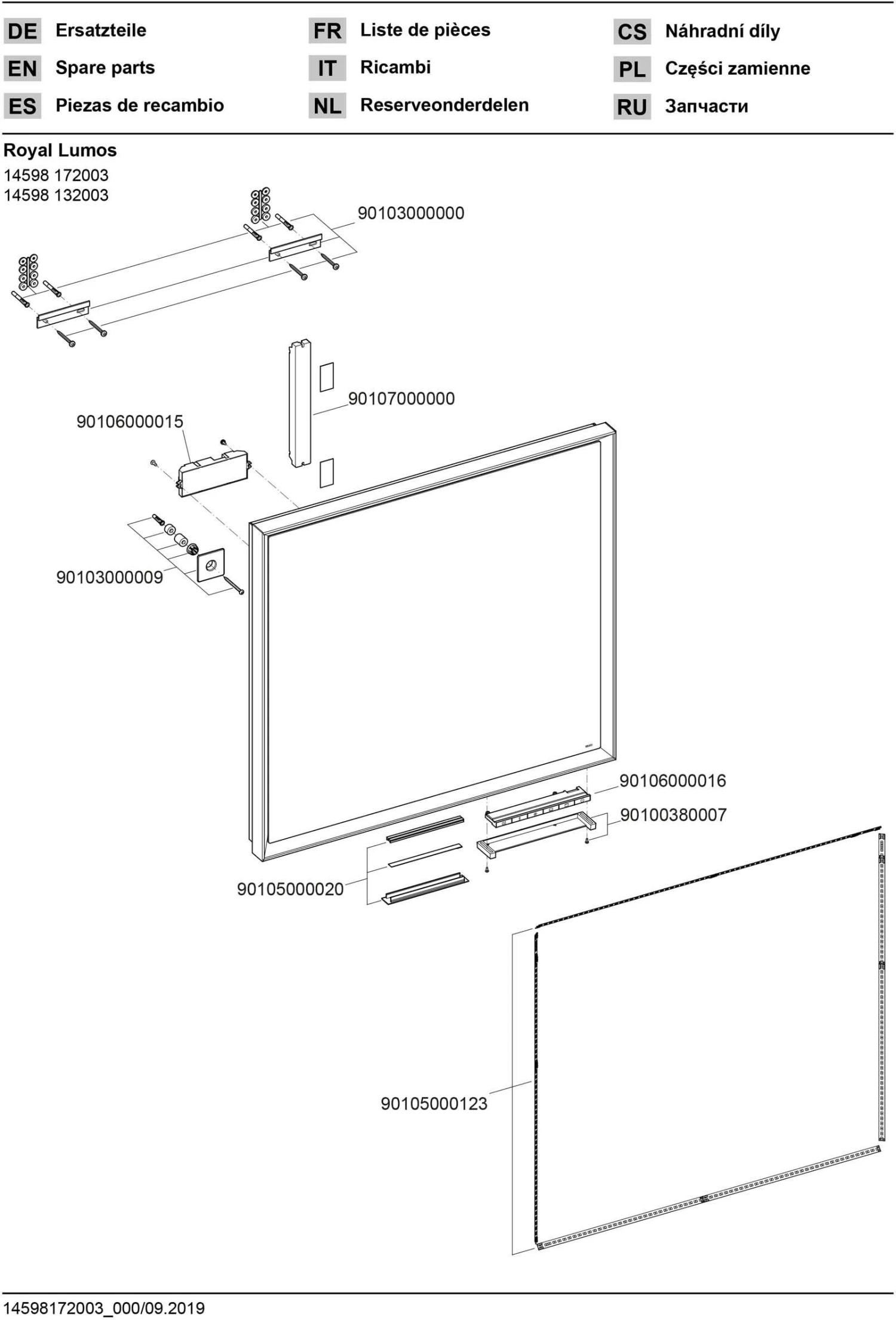 DE Ersatzteile
EN Spare parts
ES Piezas de recambio

FR Liste de pièces
IT Ricambi
NL Reserveonderdelen

CS Náhradní díly
PL Części zamienne
RU Запчасти

Royal Lumos
14598 172003
14598 132003

90103000000

90107000000

90106000015

90103000009

90106000016

90100380007

90105000020

90105000123

14598172003_000/09.2019