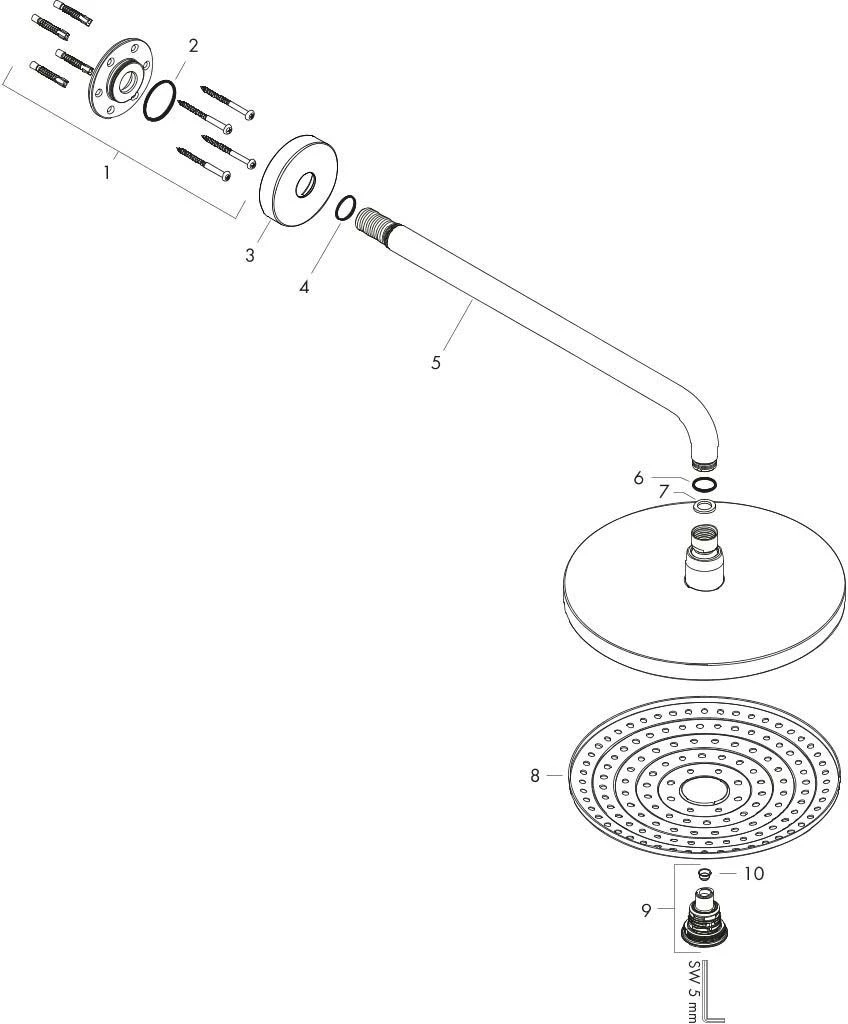 2
1
3
4
5
6
7
8
10
9
SW 5 mm