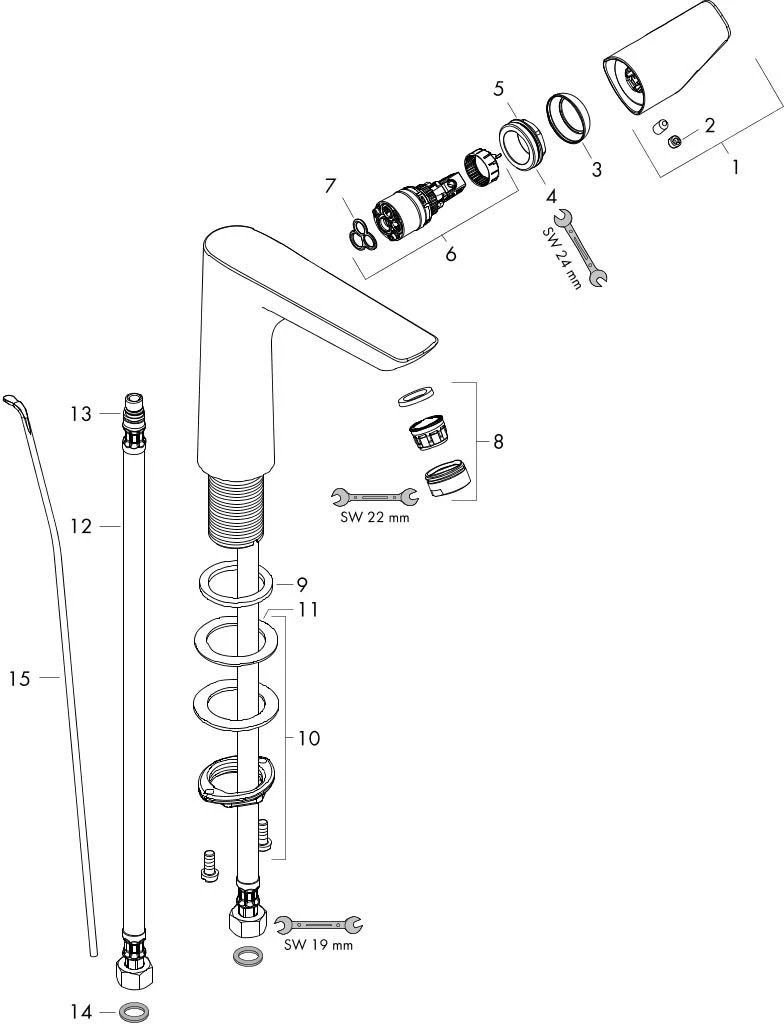 5
2
3
1
4
7
6
SW 24 mm
13
8
SW 22 mm
12
9
11
15
10
SW 19 mm
14